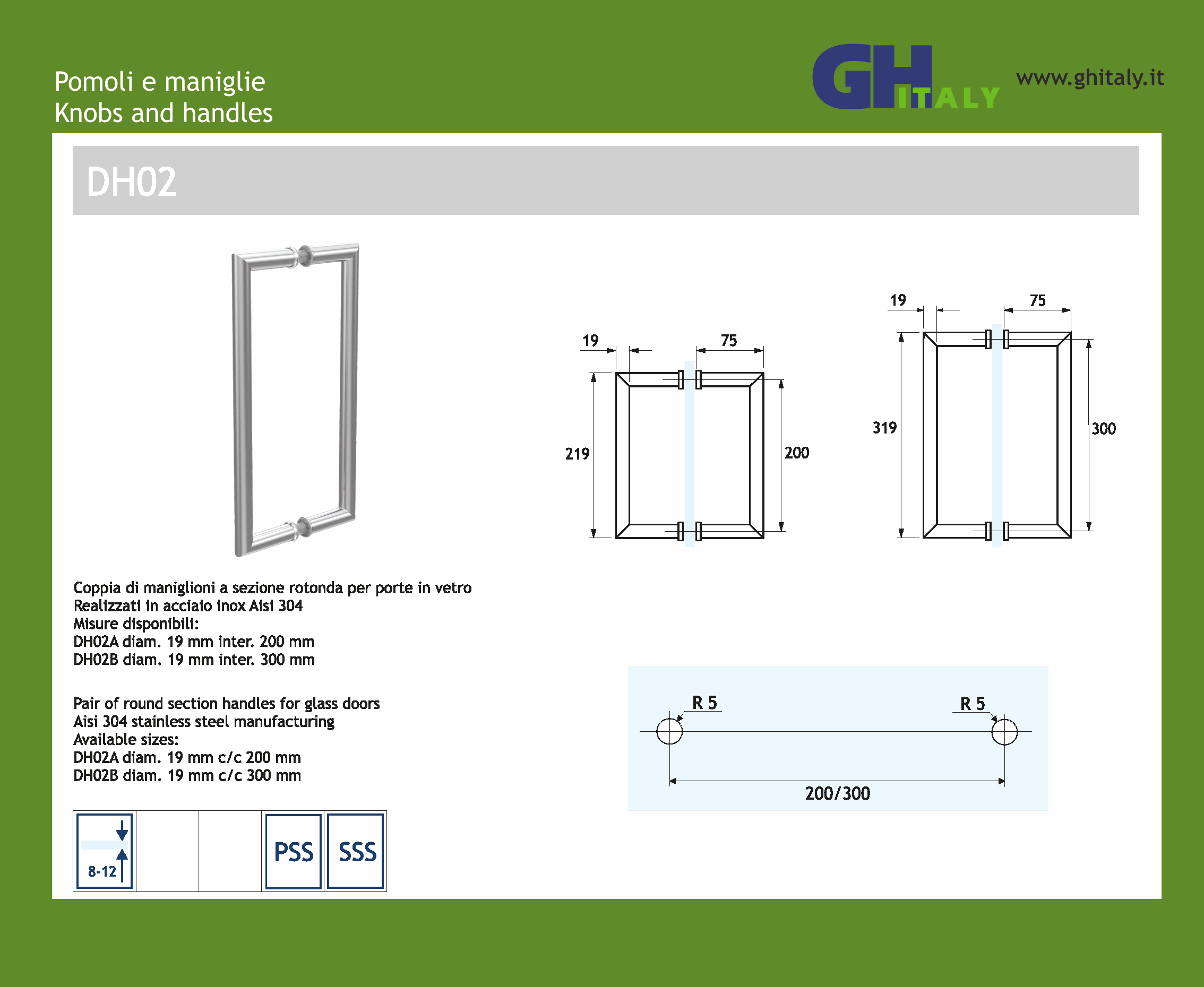 Pomoli e maniglie
Knobs and handles

GH ITALY

www.ghitaly.it

DH02

19
75
219
200

19
75
319
300

Coppia di maniglioni a sezione rotonda per porte in vetro
Realizzati in acciaio inox Aisi 304
Misure disponibili:
DH02A diam. 19 mm inter. 200 mm
DH02B diam. 19 mm inter. 300 mm

Pair of round section handles for glass doors
Aisi 304 stainless steel manufacturing
Available sizes:
DH02A diam. 19 mm c/c 200 mm
DH02B diam. 19 mm c/c 300 mm

R 5
R 5
200/300

8-12
PSS
SSS